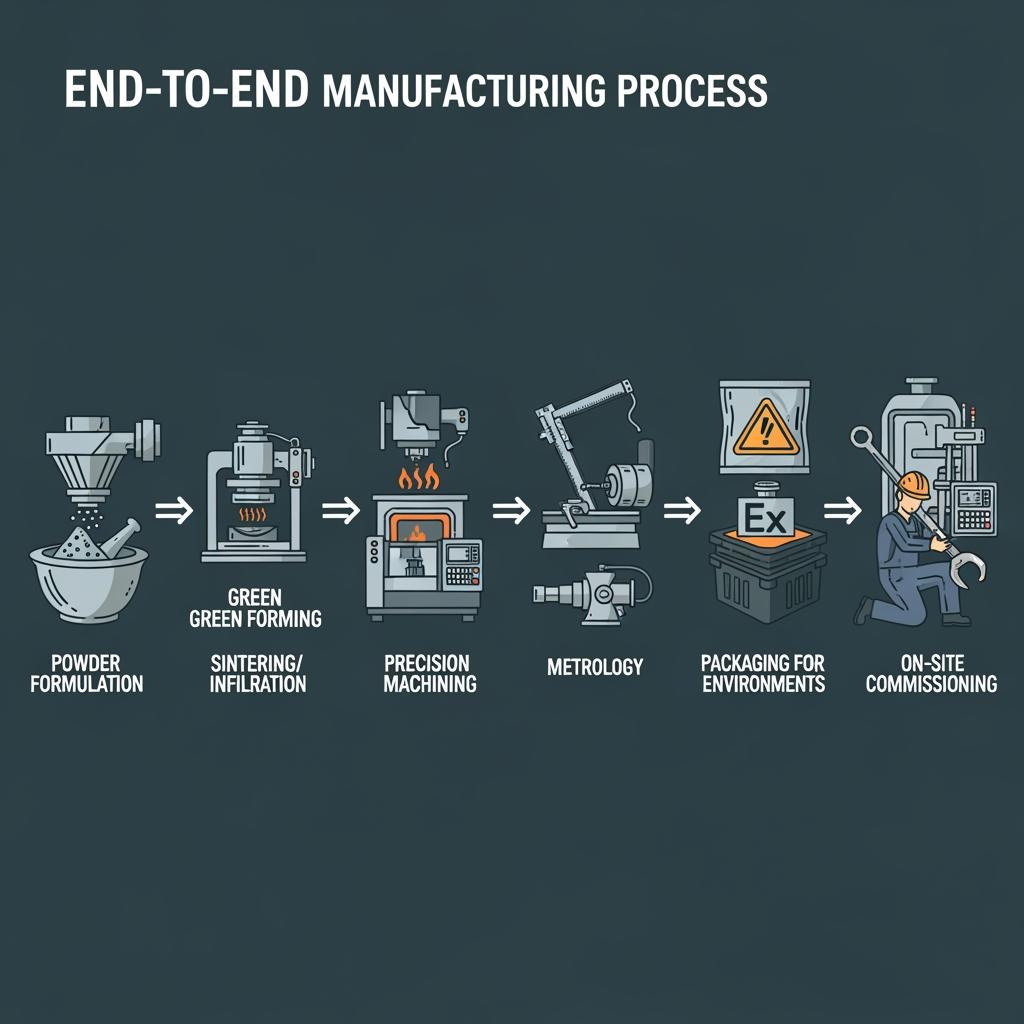 END-TO-END MANUFACTURING PROCESS

GREEN
GREEN FORMING

Ex

POWDER FORMULATION

SINTERING/ INFILRATION

PRECISION MACHINING

METROLOGY

PACKAGING FOR ENVIRONMENTS

ON-SITE COMMISSIONING